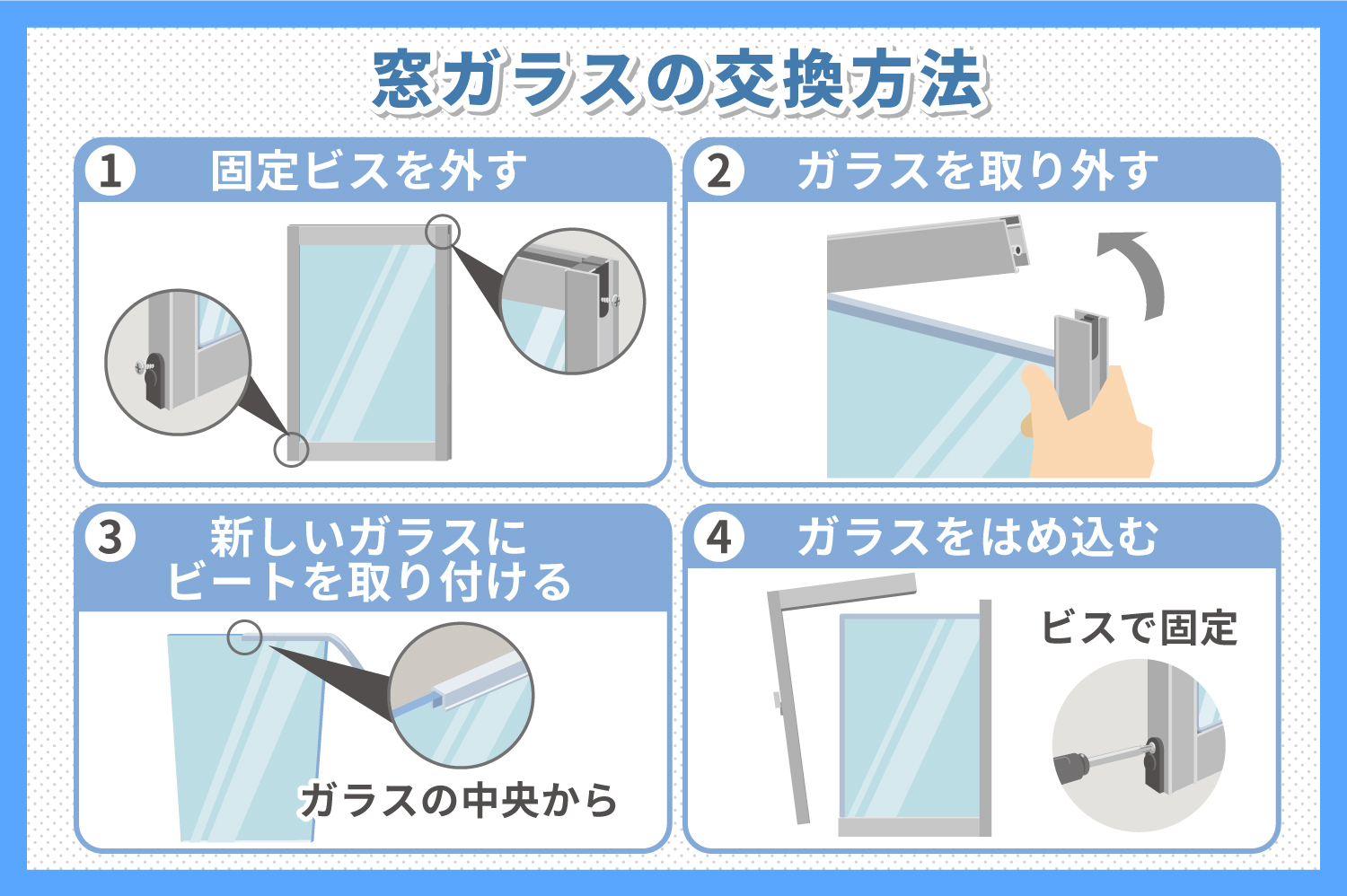 窓ガラスの交換方法

1 固定ビスを外す

2 ガラスを取り外す

3 新しいガラスにビートを取り付ける

ガラスの中央から

4 ガラスをはめ込む

ビスで固定